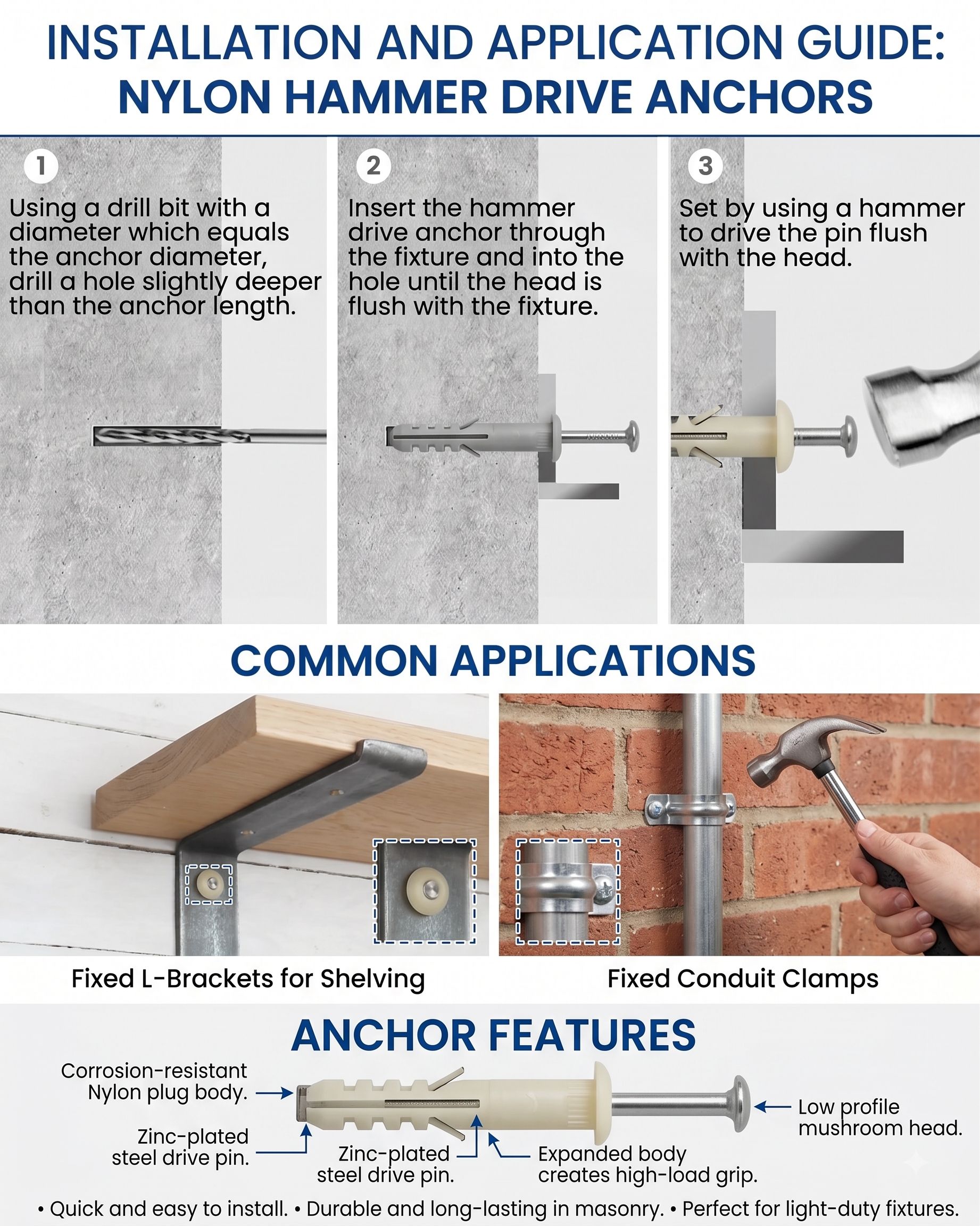 INSTALLATION AND APPLICATION GUIDE: NYLON HAMMER DRIVE ANCHORS

1

Using a drill bit with a diameter which equals the anchor diameter, drill a hole slightly deeper than the anchor length.

2

Insert the hammer drive anchor through the fixture and into the hole until the head is flush with the fixture.

3

Set by using a hammer to drive the pin flush with the head.

COMMON APPLICATIONS

Fixed L-Brackets for Shelving

Fixed Conduit Clamps

ANCHOR FEATURES

Corrosion-resistant Nylon plug body.

Zinc-plated steel drive pin.

Zinc-plated steel drive pin.

Expanded body creates high-load grip.

Low profile mushroom head.

• Quick and easy to install. • Durable and long-lasting in masonry. • Perfect for light-duty fixtures.