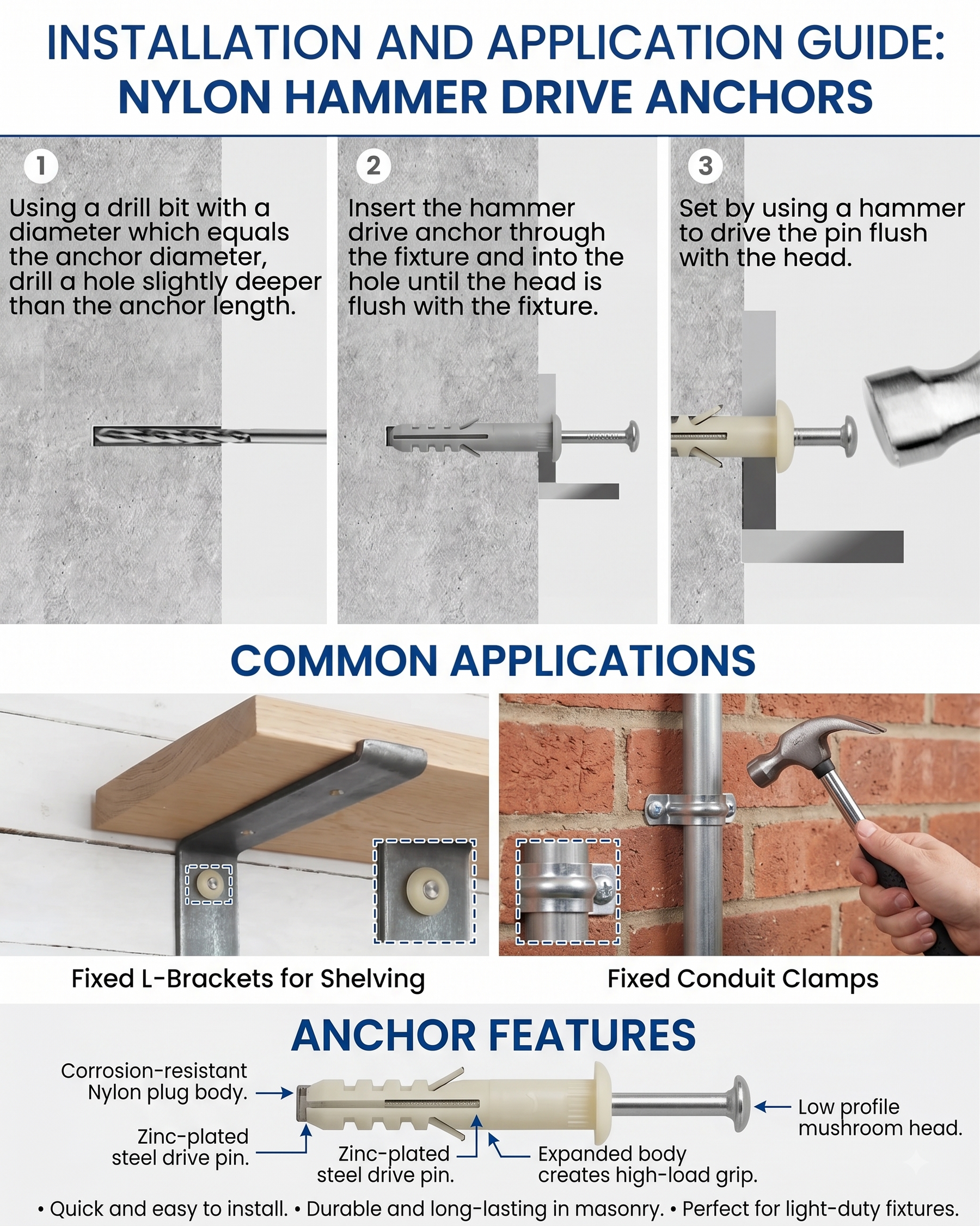 INSTALLATION AND APPLICATION GUIDE: NYLON HAMMER DRIVE ANCHORS

1

Using a drill bit with a diameter which equals the anchor diameter, drill a hole slightly deeper than the anchor length.

2

Insert the hammer drive anchor through the fixture and into the hole until the head is flush with the fixture.

3

Set by using a hammer to drive the pin flush with the head.

COMMON APPLICATIONS

Fixed L-Brackets for Shelving

Fixed Conduit Clamps

ANCHOR FEATURES

Corrosion-resistant Nylon plug body.

Zinc-plated steel drive pin.

Zinc-plated steel drive pin.

Expanded body creates high-load grip.

Low profile mushroom head.

• Quick and easy to install. • Durable and long-lasting in masonry. • Perfect for light-duty fixtures.